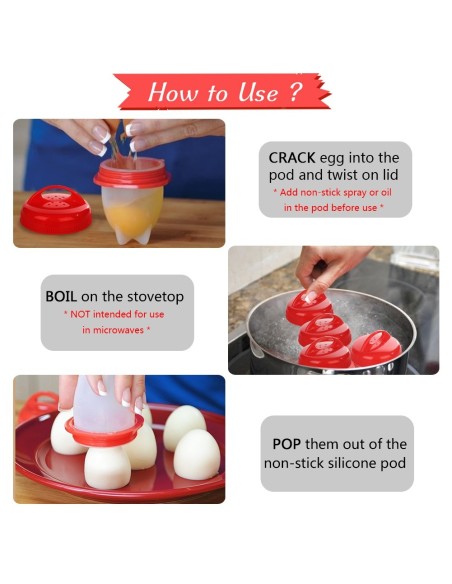 How to Use ?

CRACK egg into the pod and twist on lid
* Add non-stick spray or oil in the pod before use *

BOIL on the stovetop
* NOT intended for use in microwaves *

POP them out of the non-stick silicone pod